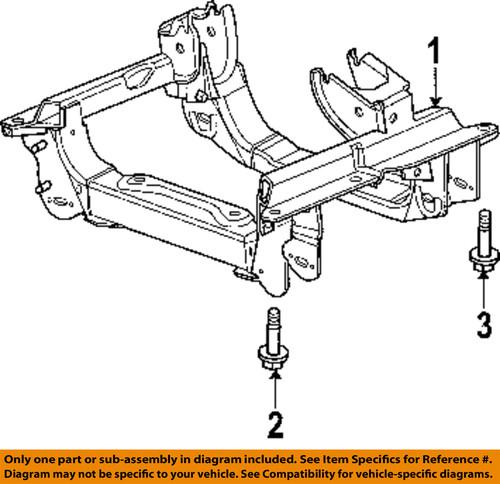 1

3

2

Only one part or sub-assembly in diagram included. See Item Specifics for Reference #.
Diagram may not be specific to your vehicle. See Compatibility for vehicle-specific diagrams.