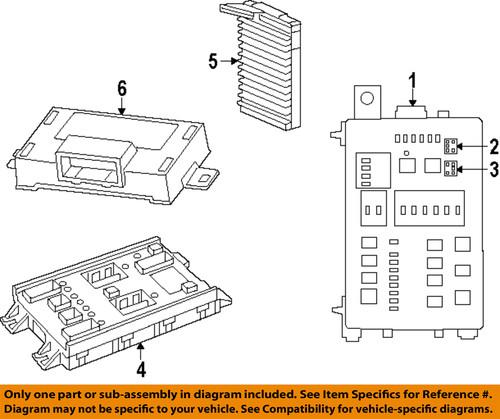 5

6

1

2

3

4

Only one part or sub-assembly in diagram included. See Item Specifics for Reference #.
Diagram may not be specific to your vehicle. See Compatibility for vehicle-specific diagrams.