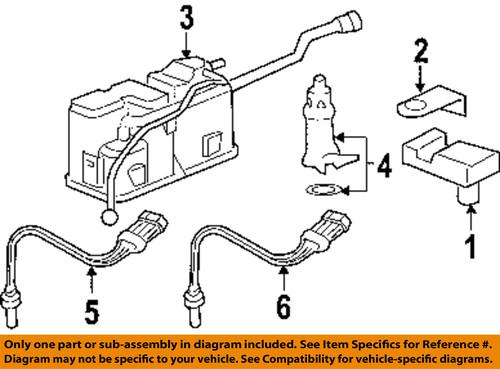 3

2

4

1

5

6

Only one part or sub-assembly in diagram included. See Item Specifics for Reference #.
Diagram may not be specific to your vehicle. See Compatibility for vehicle-specific diagrams.