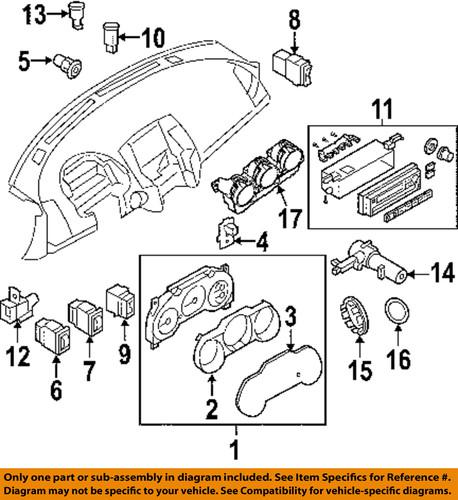 13
10
5
8
11
17
4
14
12
6
7
9
3
2
15
16
1

Only one part or sub-assembly in diagram included. See Item Specifics for Reference #. Diagram may not be specific to your vehicle. See Compatibility for vehicle-specific diagrams.