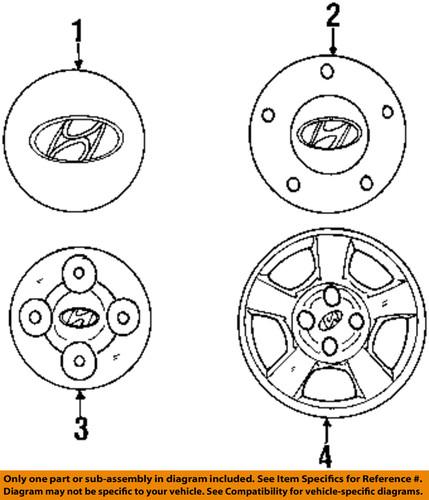 1

2

3

4

Only one part or sub-assembly in diagram included. See Item Specifics for Reference #.
Diagram may not be specific to your vehicle. See Compatibility for vehicle-specific diagrams.