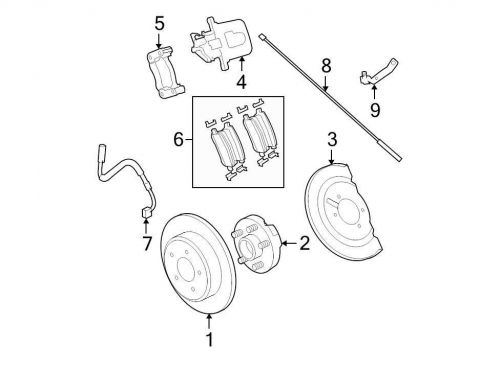 5
4
8
9
6
3
7
2
1