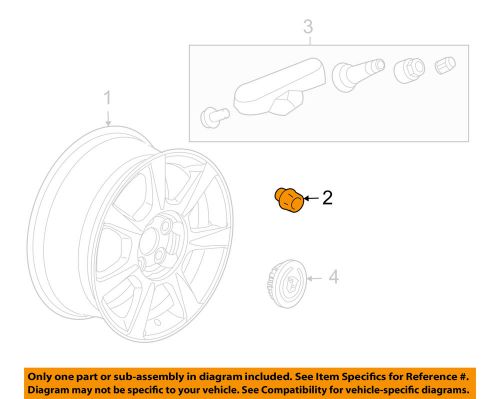 3

1

2

4

Only one part or sub-assembly in diagram included. See Item Specifics for Reference #.
Diagram may not be specific to your vehicle. See Compatibility for vehicle-specific diagrams.