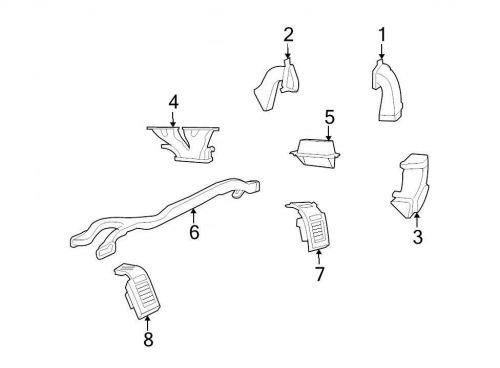 2
1
4
5
3
6
7
8