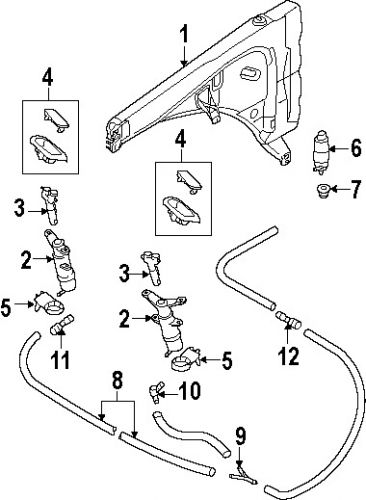 1
4
4
6
7
3
2
3
5
2
11
5
12
8
10
9