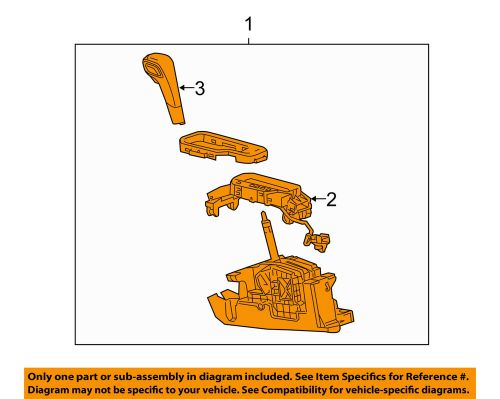 1

3

2

Only one part or sub-assembly in diagram included. See Item Specifics for Reference #.
Diagram may not be specific to your vehicle. See Compatibility for vehicle-specific diagrams.