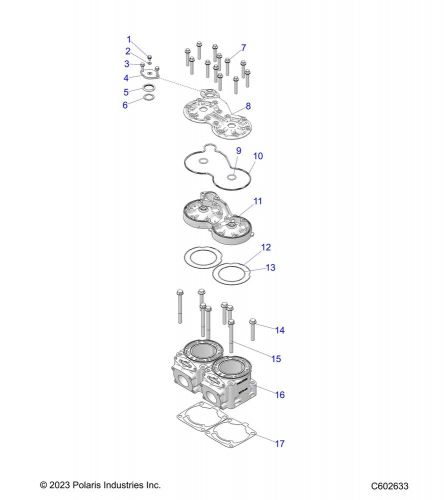 1
2
3
4
5
6
7
8
9
10
11
12
13
14
15
16
17

© 2023 Polaris Industries Inc.

C602633