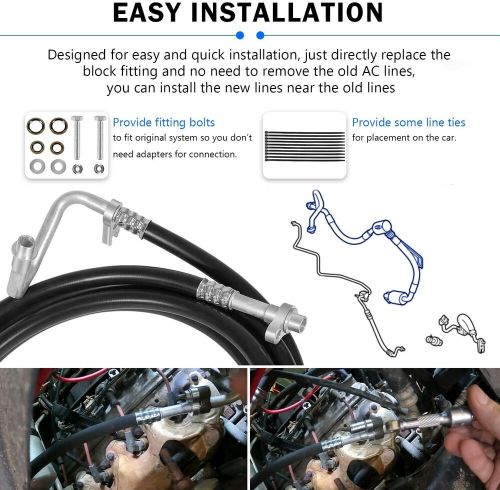 EASY INSTALLATION

Designed for easy and quick installation, just directly replace the block fitting and no need to remove the old AC lines, you can install the new lines near the old lines

Provide fitting bolts
to fit original system so you don't need adapters for connection.

Provide some line ties
for placement on the car.