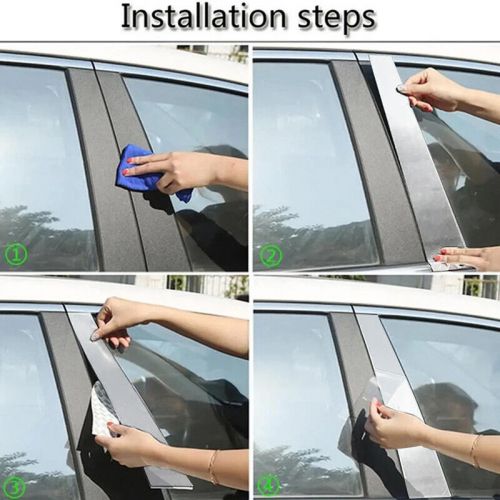 Installation steps

①

②

③

④