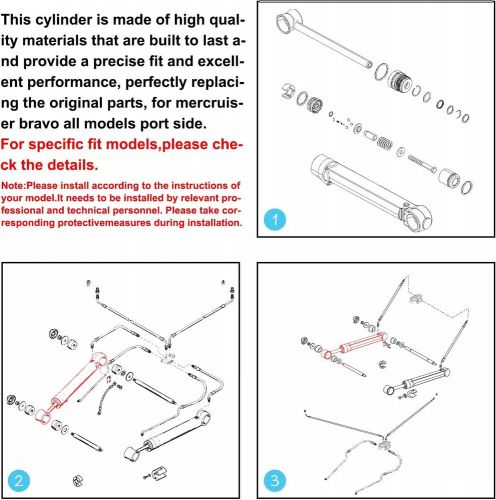 This cylinder is made of high quality materials that are built to last and provide a precise fit and excellent performance, perfectly replacing the original parts, for mercruiser bravo all models port side.

For specific fit models,please check the details.

Note:Please install according to the instructions of your model.It needs to be installed by relevant professional and technical personnel. Please take corresponding protectivemeasures during installation.

1

2

3