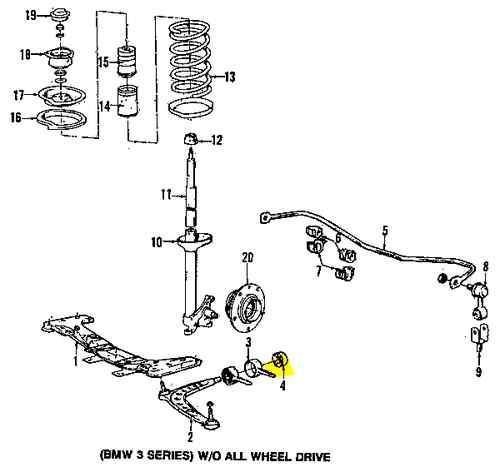 19
18
17
16
15
14
13
12
11
10
20
5
6
7
8
9
1
3
4
2

(BMW 3 SERIES) W/O ALL WHEEL DRIVE