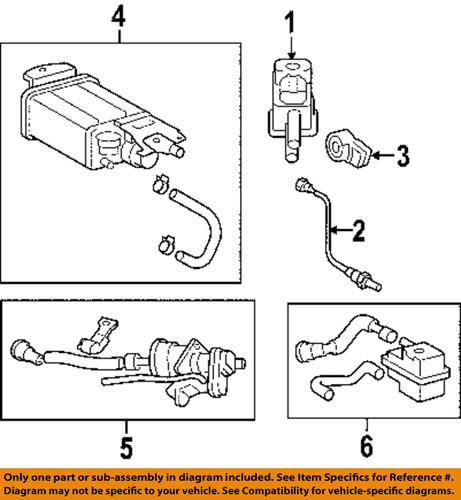 4

1

3

2

5

6

Only one part or sub-assembly in diagram included. See Item Specifics for Reference #.
Diagram may not be specific to your vehicle. See Compatibility for vehicle-specific diagrams.