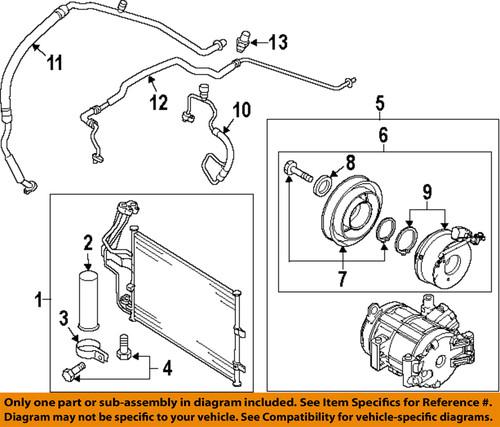 11
13
12
10
5
6
8
9
7
2
1
3
4

Only one part or sub-assembly in diagram included. See Item Specifics for Reference #.
Diagram may not be specific to your vehicle. See Compatibility for vehicle-specific diagrams.