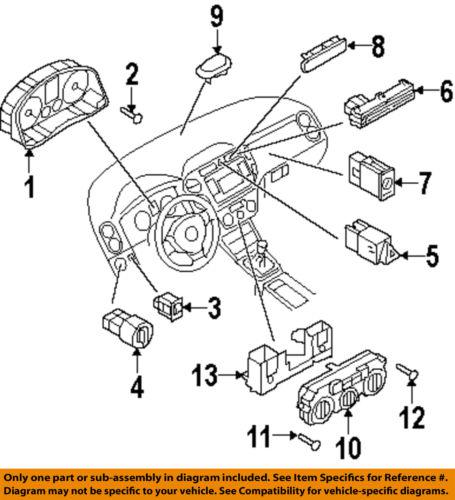 9
8
2
6
1
7
5
3
4
13
12
11
10

Only one part or sub-assembly in diagram included. See Item Specifics for Reference #.
Diagram may not be specific to your vehicle. See Compatibility for vehicle-specific diagrams.