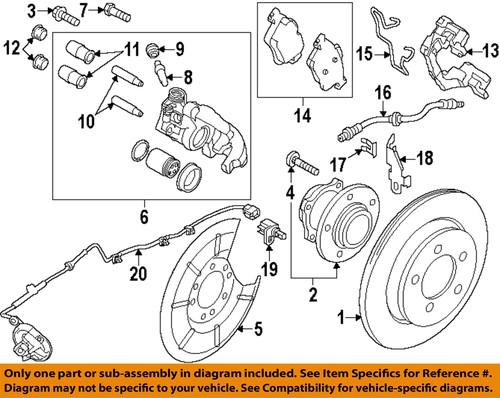 3
7
12
11
9
8
10
14
15
13
16
17
18
4
6
20
19
2
5
1

Only one part or sub-assembly in diagram included. See Item Specifics for Reference #.
Diagram may not be specific to your vehicle. See Compatibility for vehicle-specific diagrams.