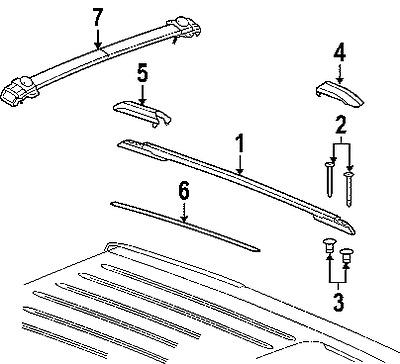 7
5
4
2
1
6
3