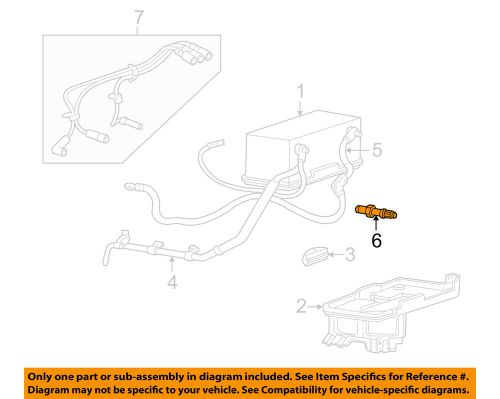 7

1

5

6

3

4

2

Only one part or sub-assembly in diagram included. See Item Specifics for Reference #.
Diagram may not be specific to your vehicle. See Compatibility for vehicle-specific diagrams.