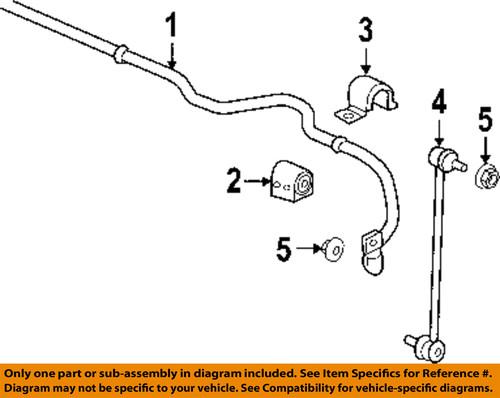 1
3
4
5
2
5

Only one part or sub-assembly in diagram included. See Item Specifics for Reference #.
Diagram may not be specific to your vehicle. See Compatibility for vehicle-specific diagrams.