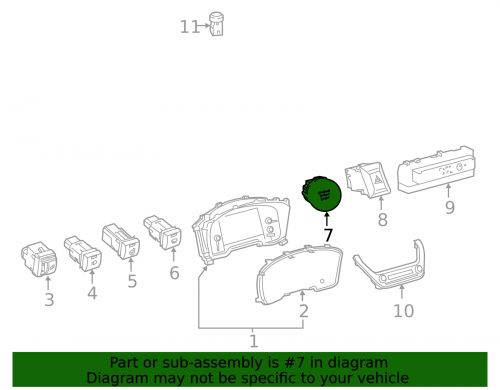 11

9

8

7

6

5

4

3

2

10

1

Part or sub-assembly is #7 in diagram
Diagram may not be specific to your vehicle