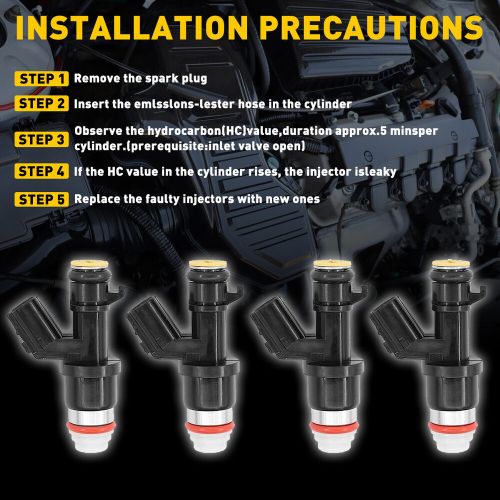 INSTALLATION PRECAUTIONS

STEP 1 Remove the spark plug

STEP 2 Insert the emlsslons-lester hose in the cylinder

STEP 3 Observe the hydrocarbon(HC)value,duration approx.5 minsper cylinder.(prerequisite:inlet valve open)

STEP 4 If the HC value in the cylinder rises, the injector isleaky

STEP 5 Replace the faulty injectors with new ones