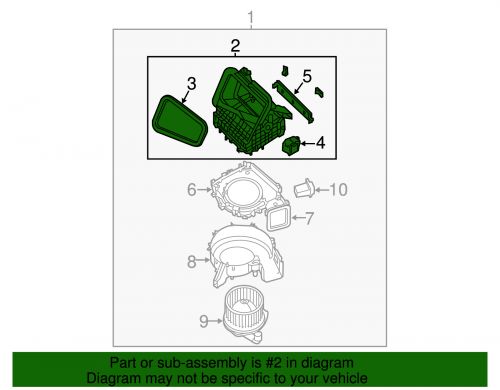 1
2
3
5
4
6
10
7
8
9

Part or sub-assembly is #2 in diagram
Diagram may not be specific to your vehicle