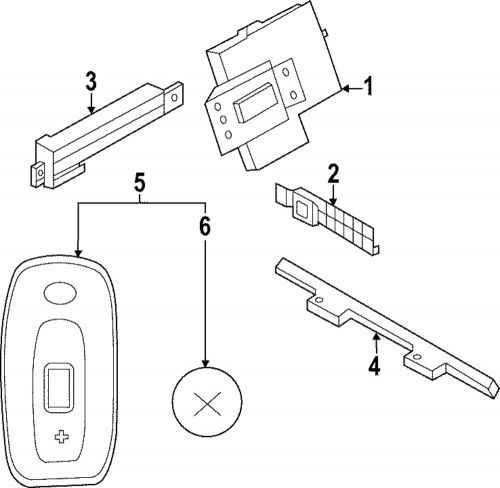 3
1
5
2
6
4