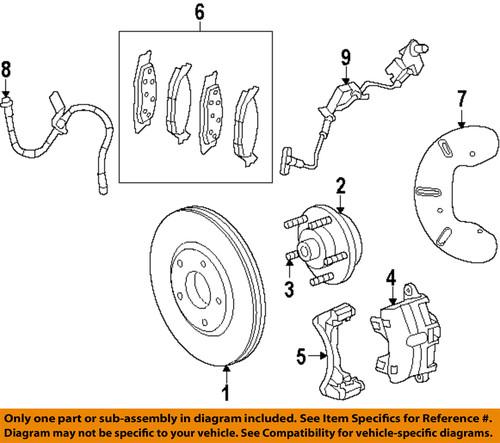 6

8

9

7

2

3

4

5

1

Only one part or sub-assembly in diagram included. See Item Specifics for Reference #. Diagram may not be specific to your vehicle. See Compatibility for vehicle-specific diagrams.