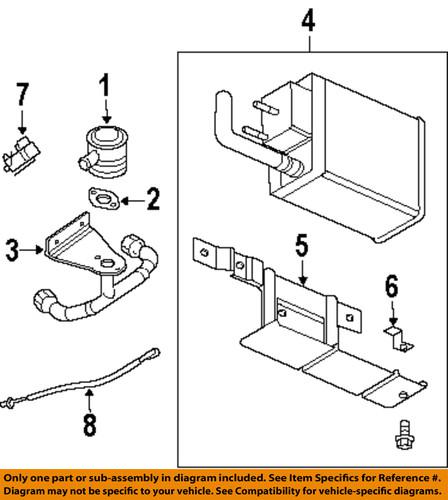 4
7
1
2
3
5
6
8

Only one part or sub-assembly in diagram included. See Item Specifics for Reference #. Diagram may not be specific to your vehicle. See Compatibility for vehicle-specific diagrams.