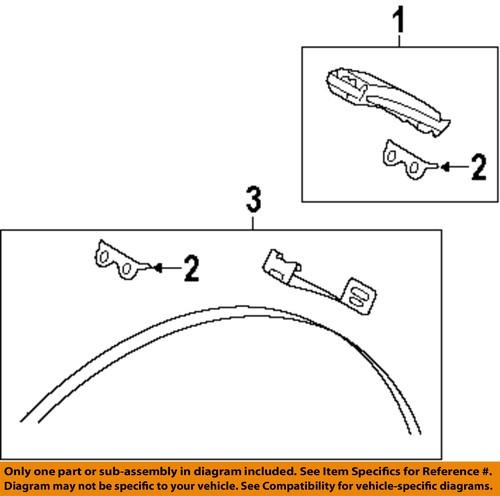 1

2

3

2

Only one part or sub-assembly in diagram included. See Item Specifics for Reference #.
Diagram may not be specific to your vehicle. See Compatibility for vehicle-specific diagrams.