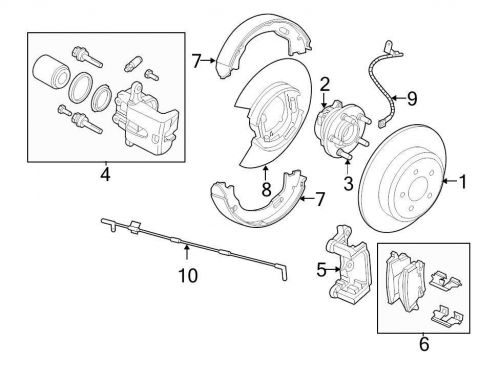 7
2
9
4
8
3
1
7
10
5
6