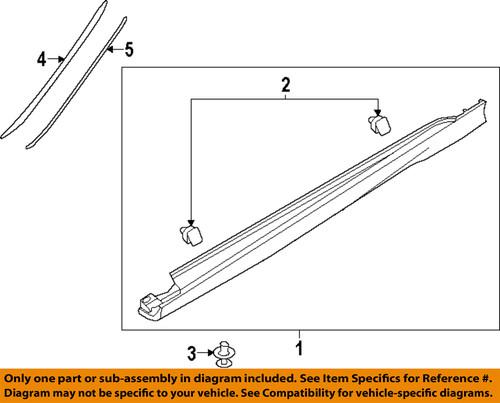 4
5
2
3
1
Only one part or sub-assembly in diagram included. See Item Specifics for Reference #. Diagram may not be specific to your vehicle. See Compatibility for vehicle-specific diagrams.