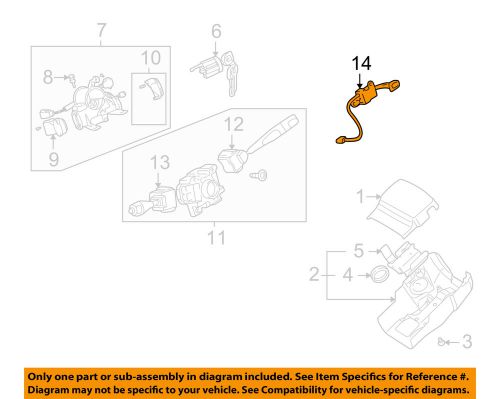 7
6
10
8
9
14
12
13
11
1
5
2
4
3

Only one part or sub-assembly in diagram included. See Item Specifics for Reference #. Diagram may not be specific to your vehicle. See Compatibility for vehicle-specific diagrams.