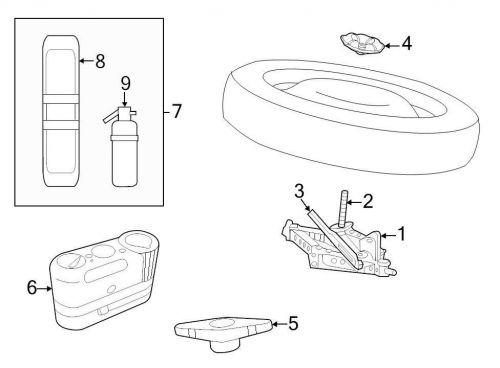 8
9
7
4
3
2
1
6
5