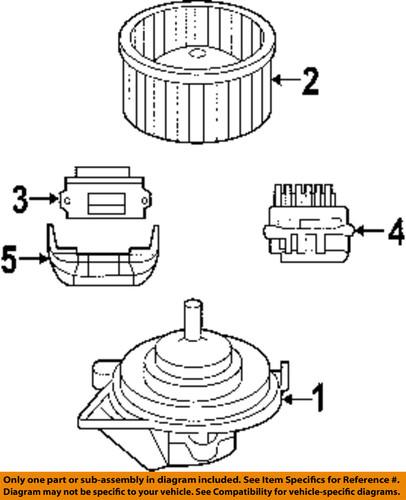 2

3

4

5

1

Only one part or sub-assembly in diagram included. See Item Specifics for Reference #.
Diagram may not be specific to your vehicle. See Compatibility for vehicle-specific diagrams.