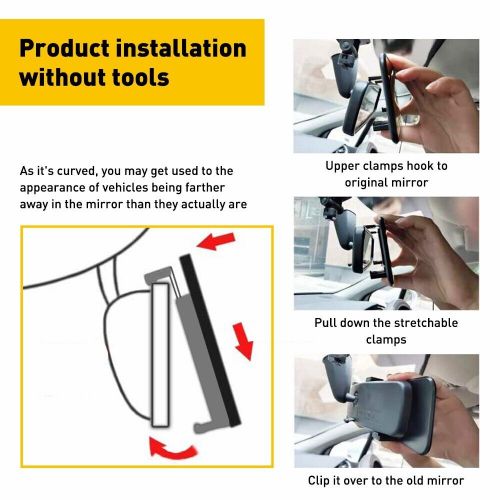 Product installation without tools

As it's curved, you may get used to the appearance of vehicles being farther away in the mirror than they actually are

Upper clamps hook to original mirror

Pull down the stretchable clamps

Clip it over to the old mirror