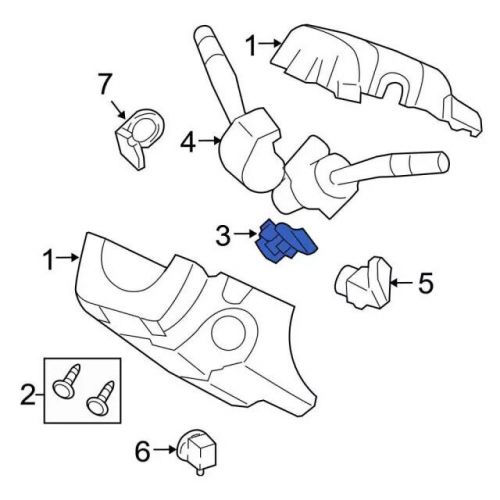 1
7
4
3
1
5
2
6