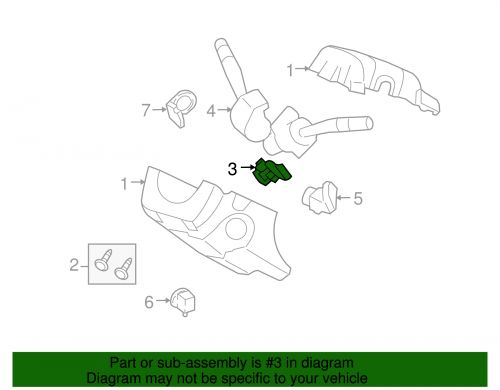 1
7
4
3
1
5
2
6

Part or sub-assembly is #3 in diagram
Diagram may not be specific to your vehicle