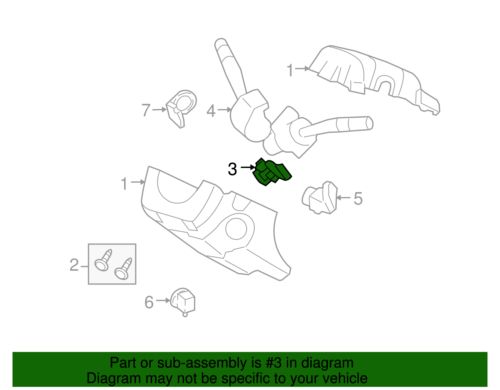 1
7
4
3
1
5
2
6

Part or sub-assembly is #3 in diagram
Diagram may not be specific to your vehicle