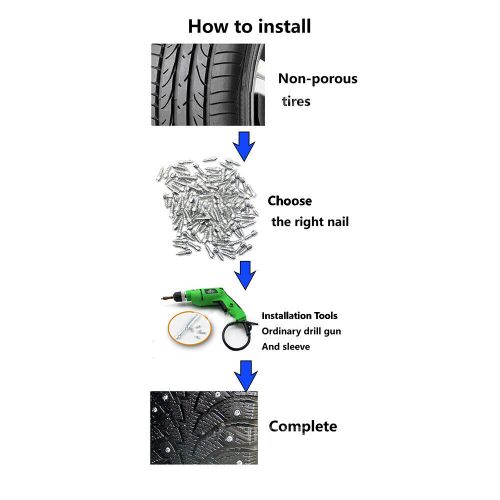 How to install

Non-porous tires

Choose the right nail

Installation Tools
Ordinary drill gun
And sleeve

Complete