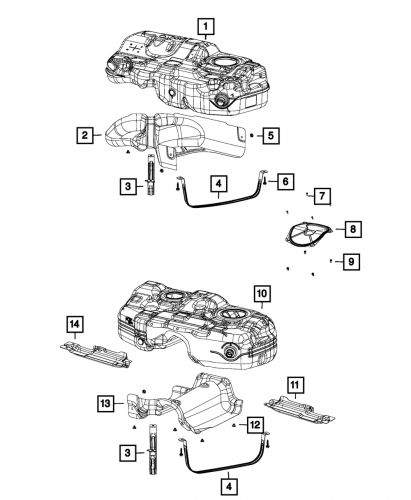 1
2
5
3
4
6
7
8
9
10
14
11
13
12
3
4