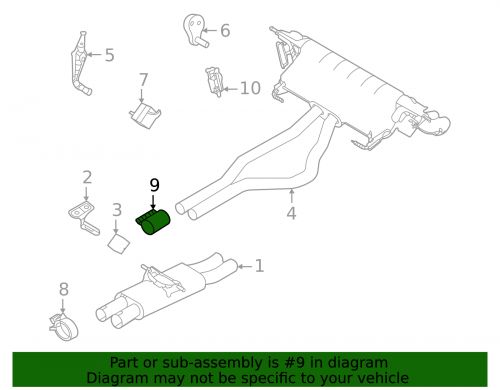 6
5
7
10
2
9
3
4
1
8

Part or sub-assembly is #9 in diagram
Diagram may not be specific to your vehicle