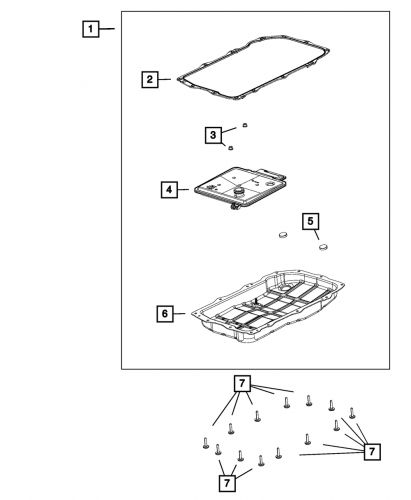 1
2
3
4
5
6
7
7
7