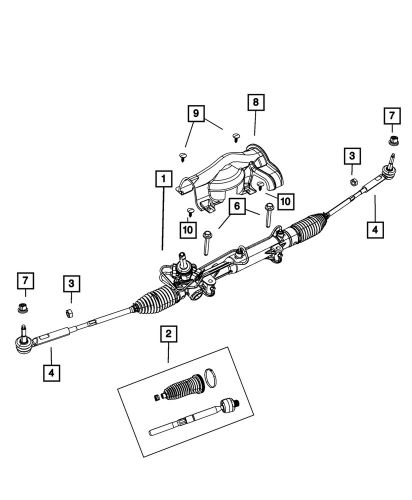 9
8
7
3
1
10
6
10
4
7
3
2
4