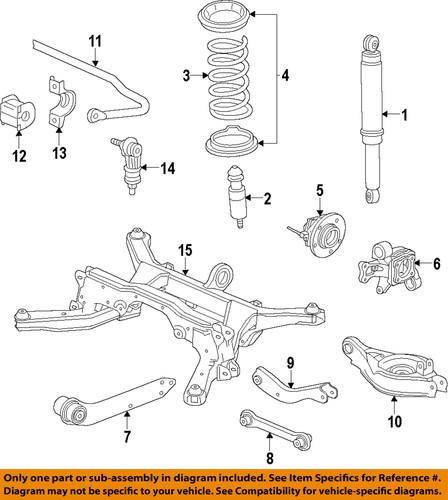 11
3
4
1
12
13
14
2
5
15
6
9
10
7
8

Only one part or sub-assembly in diagram included. See Item Specifics for Reference #.
Diagram may not be specific to your vehicle. See Compatibility for vehicle-specific diagrams.