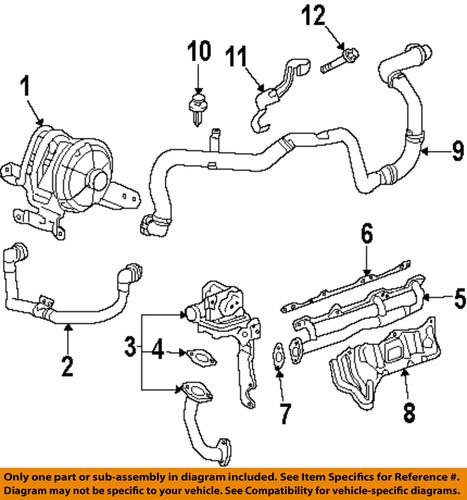 12
10
11
1
9
6
5
2
3
4
7
8

Only one part or sub-assembly in diagram included. See Item Specifics for Reference #.
Diagram may not be specific to your vehicle. See Compatibility for vehicle-specific diagrams.