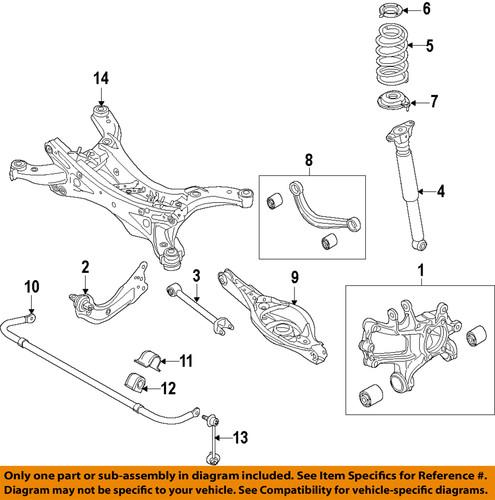 6
5
14
7
8
4
2
3
9
1
10
11
12
13

Only one part or sub-assembly in diagram included. See Item Specifics for Reference #.
Diagram may not be specific to your vehicle. See Compatibility for vehicle-specific diagrams.