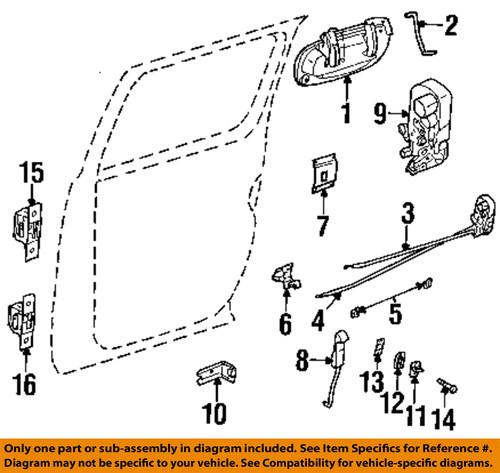 2
1
9
15
7
3
6
4
5
16
8
13
12
11
14
10

Only one part or sub-assembly in diagram included. See Item Specifics for Reference #. Diagram may not be specific to your vehicle. See Compatibility for vehicle-specific diagrams.