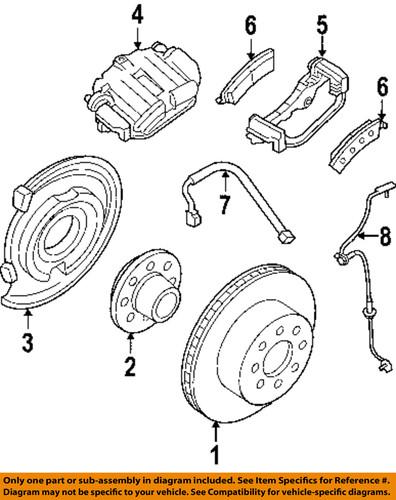 4
6
5
6
7
8
3
2
1

Only one part or sub-assembly in diagram included. See Item Specifics for Reference #. Diagram may not be specific to your vehicle. See Compatibility for vehicle-specific diagrams.