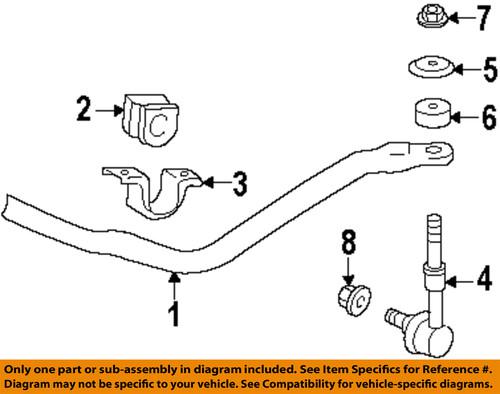 7
5
2
6
3
8
4
1

Only one part or sub-assembly in diagram included. See Item Specifics for Reference #. Diagram may not be specific to your vehicle. See Compatibility for vehicle-specific diagrams.