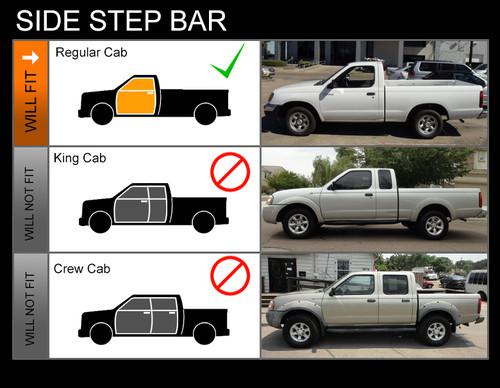 SIDE STEP BAR

WILL FIT

Regular Cab

WILL NOT FIT

King Cab

WILL NOT FIT

Crew Cab